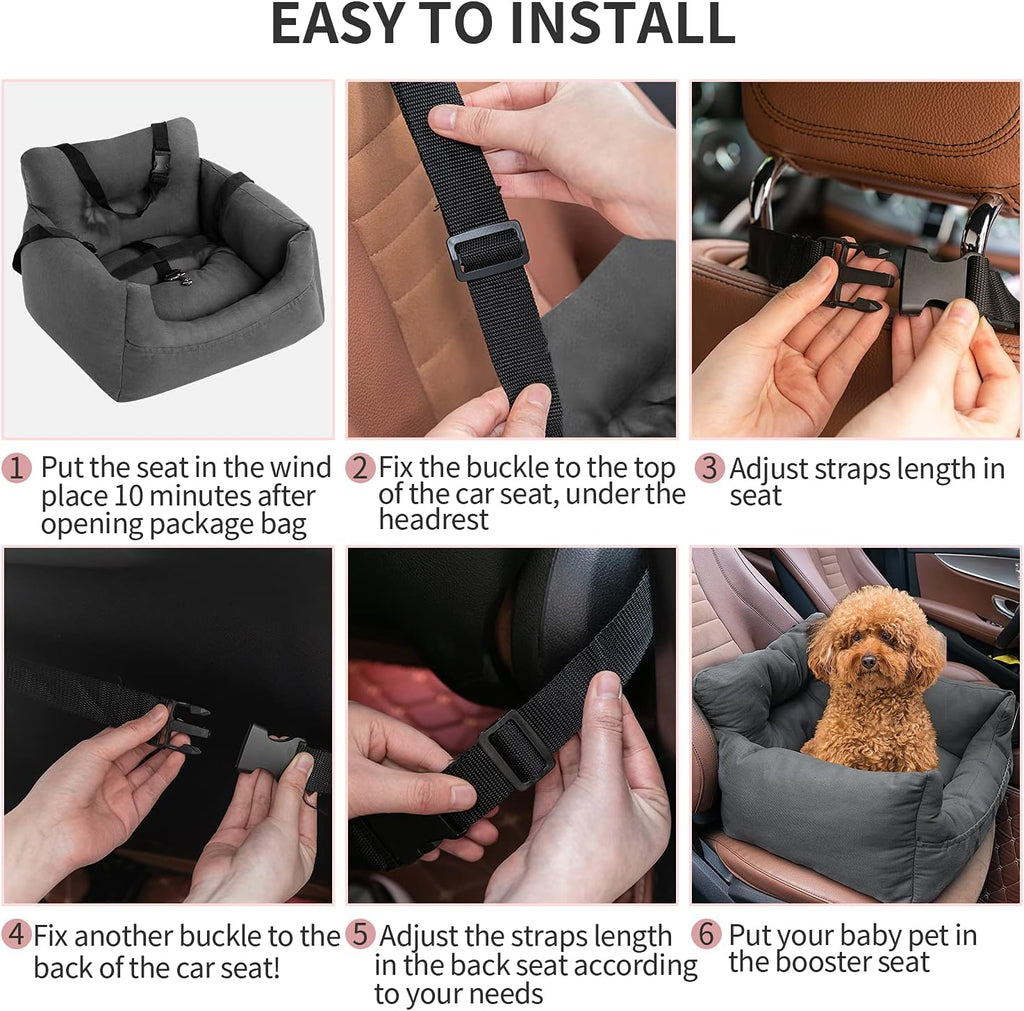 EASY TO INSTALL

1 Put the seat in the wind place 10 minutes after opening package bag

2 Fix the buckle to the top of the car seat, under the headrest

3 Adjust straps length in seat

4 Fix another buckle to the back of the car seat!

5 Adjust the straps length in the back seat according to your needs

6 Put your baby pet in the booster seat