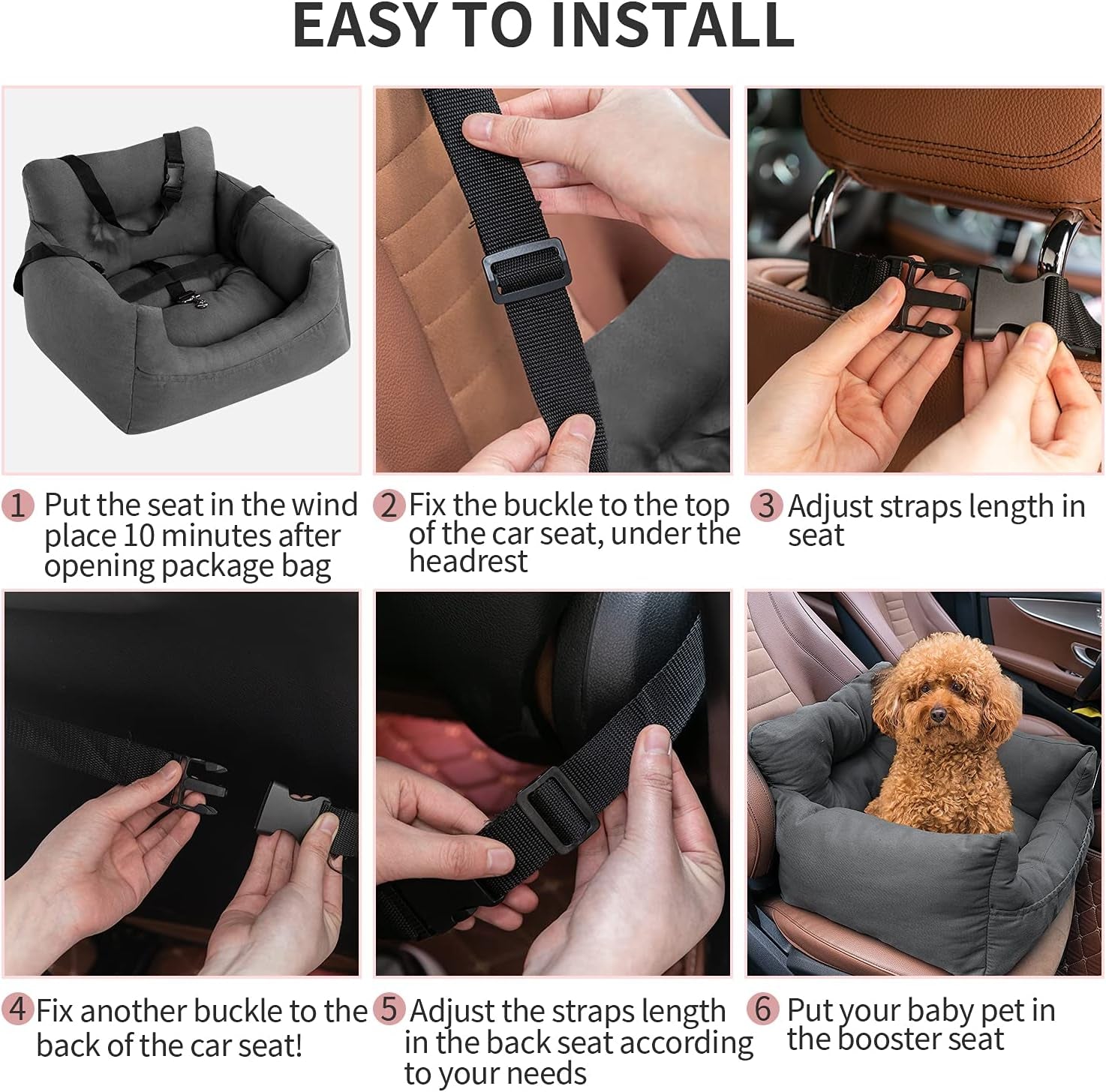 EASY TO INSTALL

1 Put the seat in the wind place 10 minutes after opening package bag

2 Fix the buckle to the top of the car seat, under the headrest

3 Adjust straps length in seat

4 Fix another buckle to the back of the car seat!

5 Adjust the straps length in the back seat according to your needs

6 Put your baby pet in the booster seat